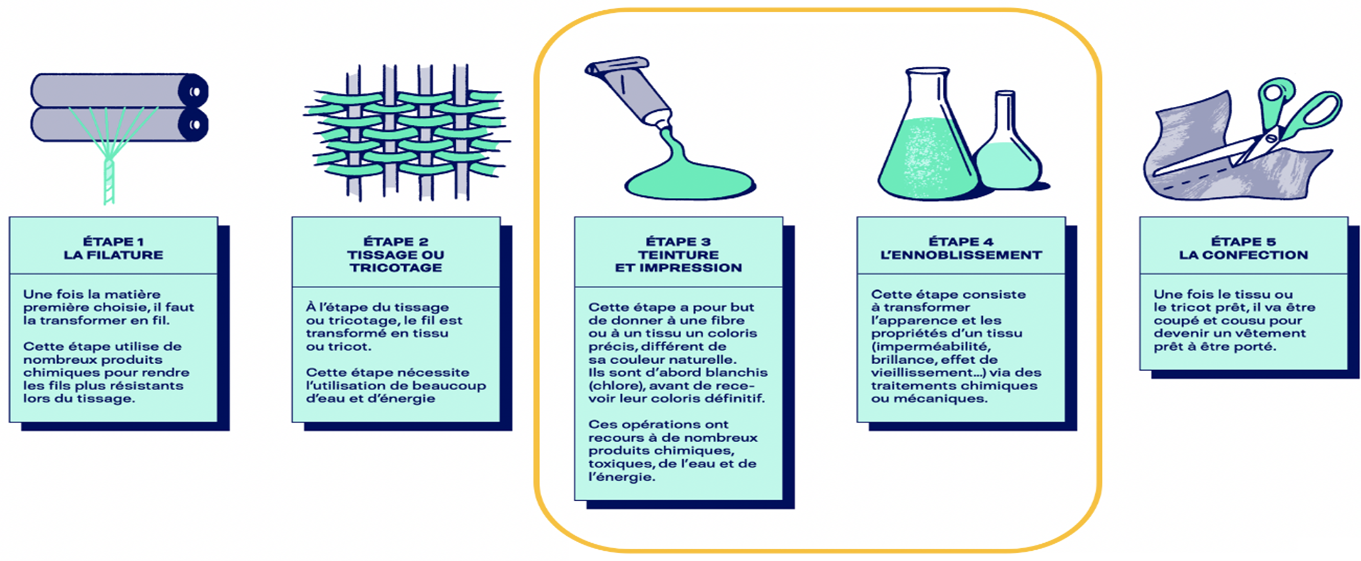 ÉTAPE 1
LA FILATURE

Une fois la matière première choisie, il faut la transformer en fil.

Cette étape utilise de nombreux produits chimiques pour rendre les fils plus résistants lors du tissage.

ÉTAPE 2
TISSAGE OU TRICOTAGE

À l'étape du tissage ou tricotage, le fil est transformé en tissu ou tricot.

Cette étape nécessite l'utilisation de beaucoup d'eau et d'énergie

ÉTAPE 3
TEINTURE ET IMPRESSION

Cette étape a pour but de donner à une fibre ou à un tissu un coloris précis, différent de sa couleur naturelle. Ils sont d'abord blanchis (chlore), avant de recevoir leur coloris définitif.

Ces opérations ont recours à de nombreux produits chimiques, toxiques, de l'eau et de l'énergie.

ÉTAPE 4
L'ENNOBLISSEMENT

Cette étape consiste à transformer l'apparence et les propriétés d'un tissu (imperméabilité, brillance, effet de vieillissement...) via des traitements chimiques ou mécaniques.

ÉTAPE 5
LA CONFECTION

Une fois le tissu ou le tricot prêt, il va être coupé et cousu pour devenir un vêtement prêt à être porté.